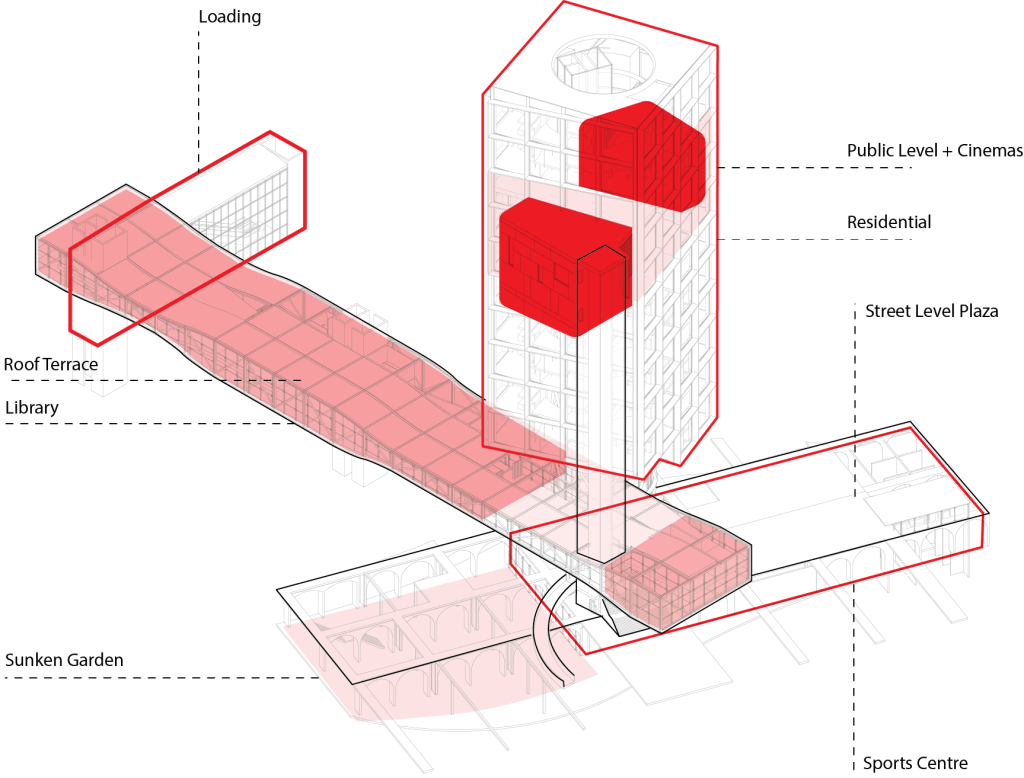 Loading

Public Level + Cinemas

Residential

Street Level Plaza

Roof Terrace

Library

Sunken Garden

Sports Centre